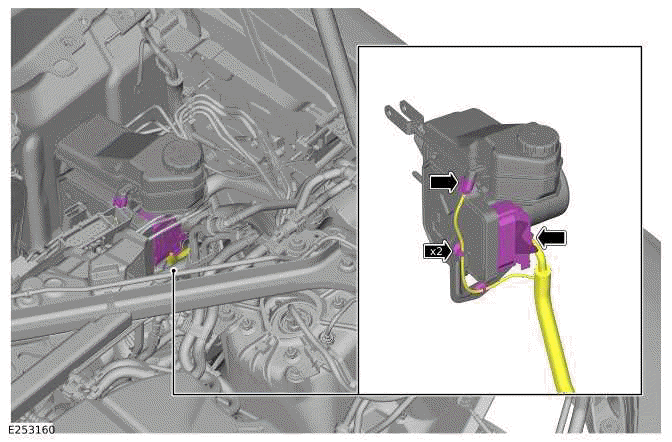 x2

E253160